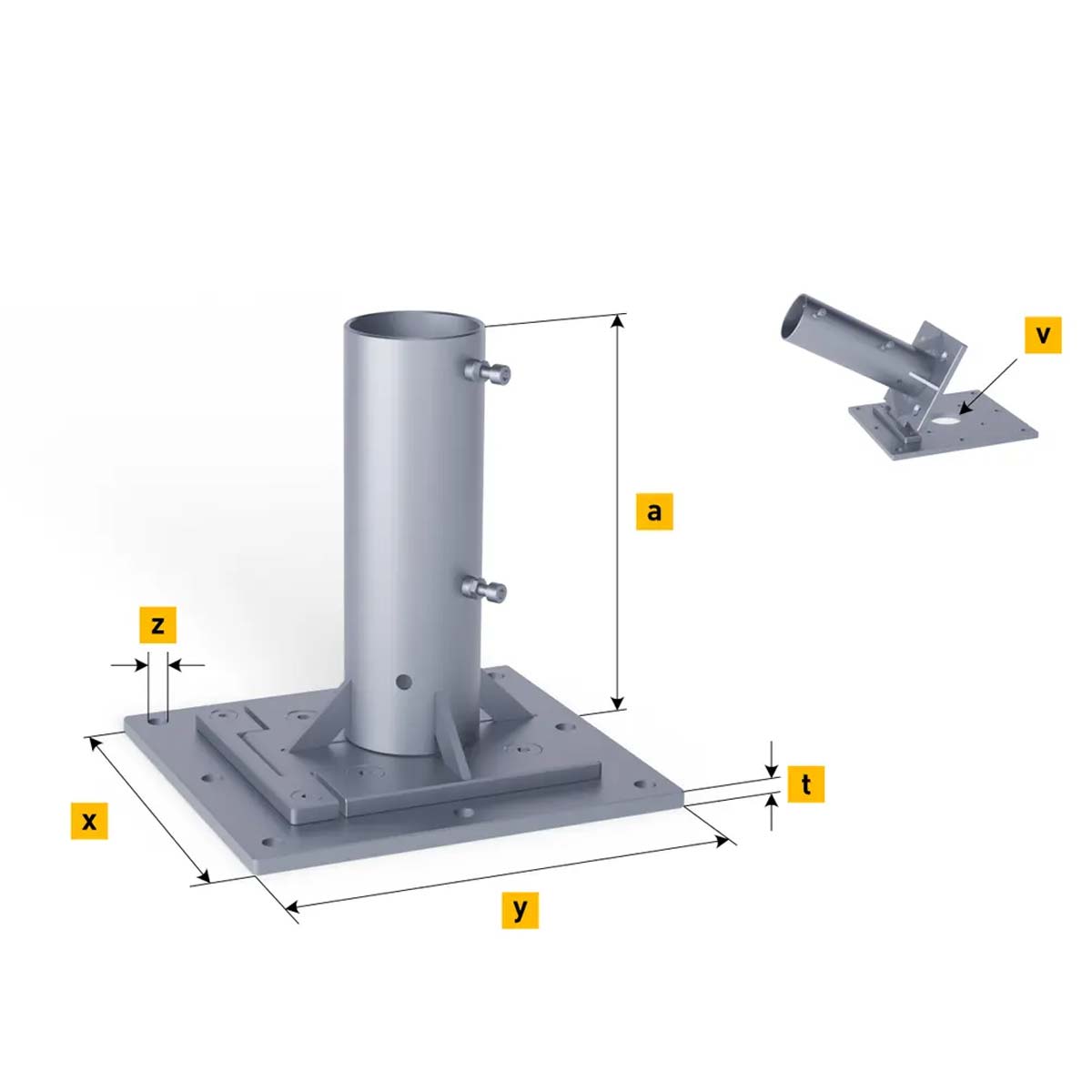 v

a

z

t

x

y